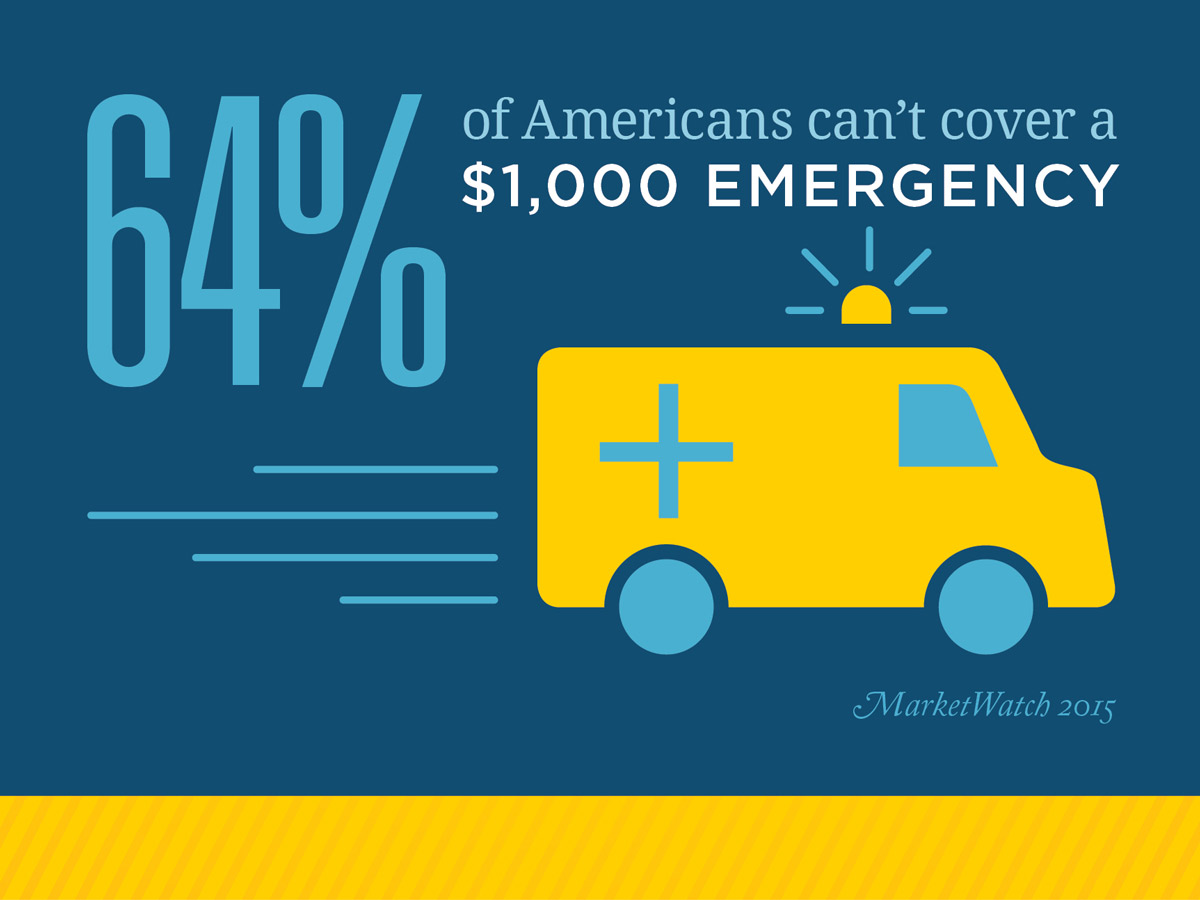 64% of Americans can't cover a $1,000 EMERGENCY

MarketWatch 2015